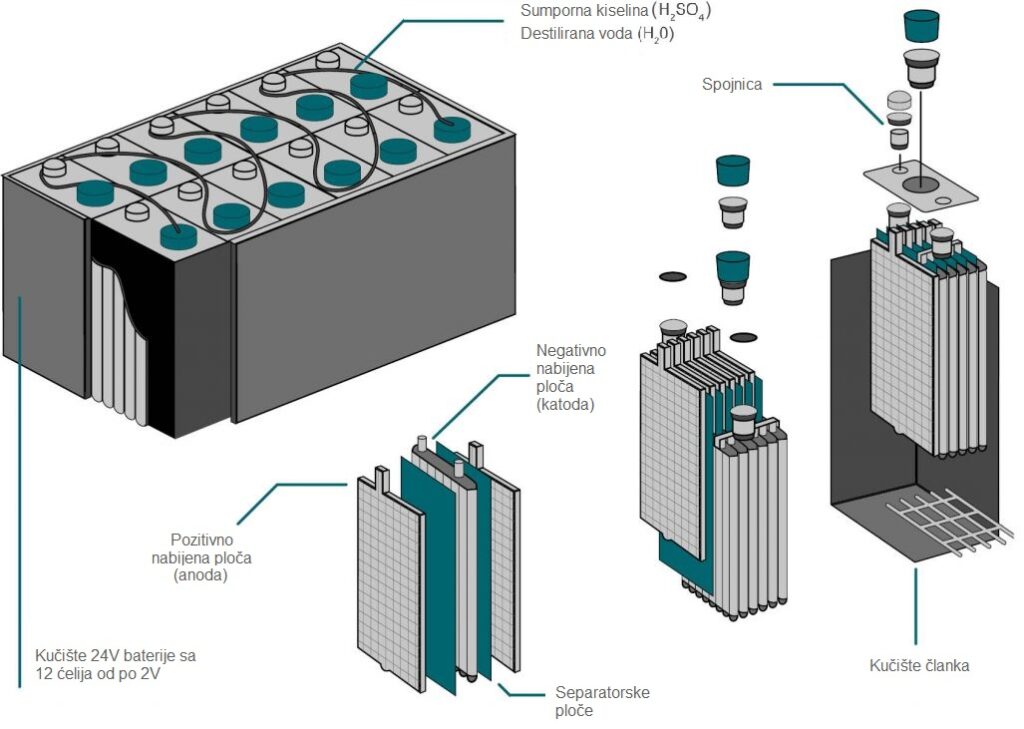 Sumporna kiselina ($H_2SO_4$)
Destilirana voda ($H_20$)

Spojnica

Negativno nabijena ploča (katoda)

Pozitivno nabijena ploča (anoda)

Kučište 24V baterije sa 12 ćelija od po 2V

Separatorske ploče

Kučište članka